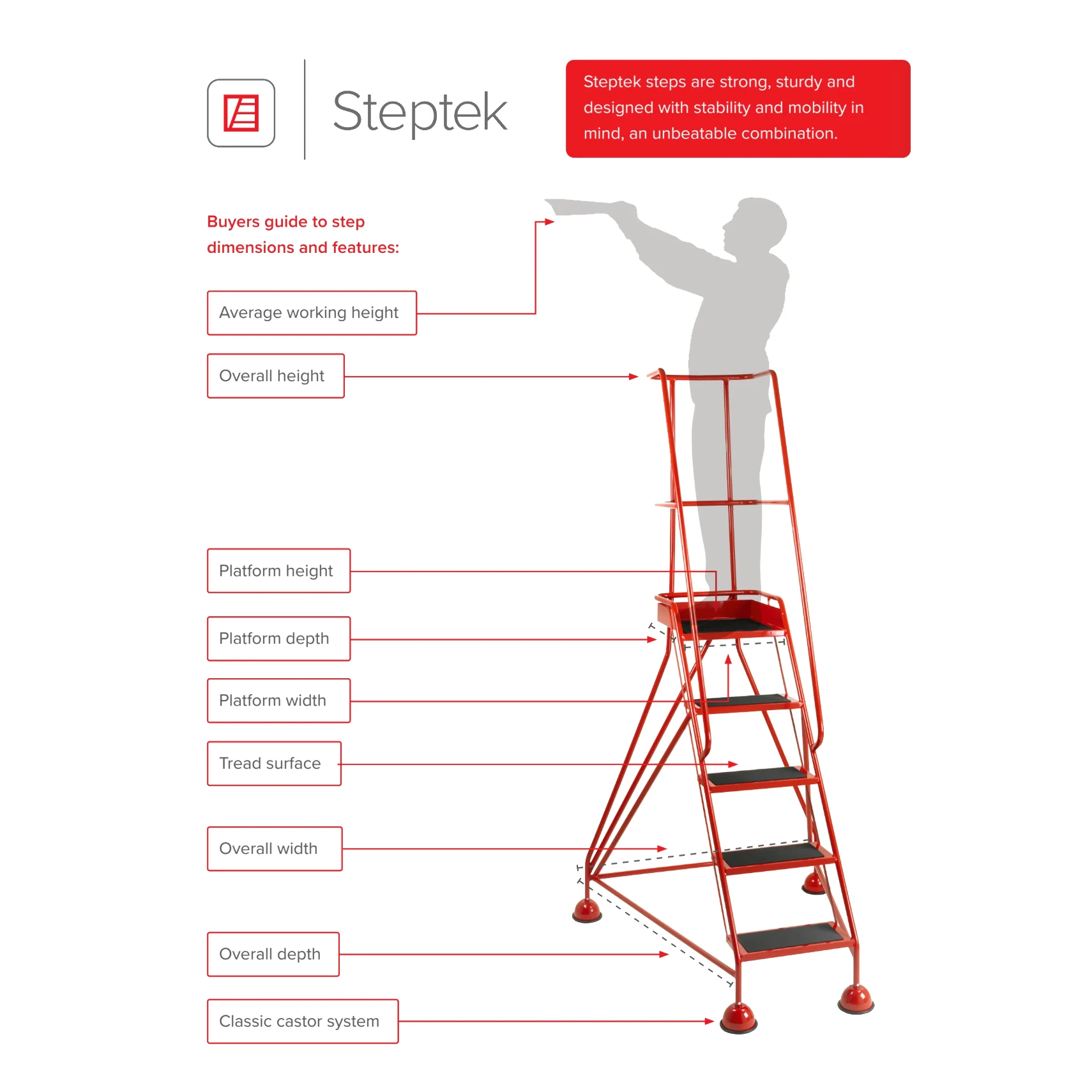 Steptek

Steptek steps are strong, sturdy and designed with stability and mobility in mind, an unbeatable combination.

Buyers guide to step dimensions and features:

Average working height

Overall height

Platform height

Platform depth

Platform width

Tread surface

Overall width

Overall depth

Classic castor system